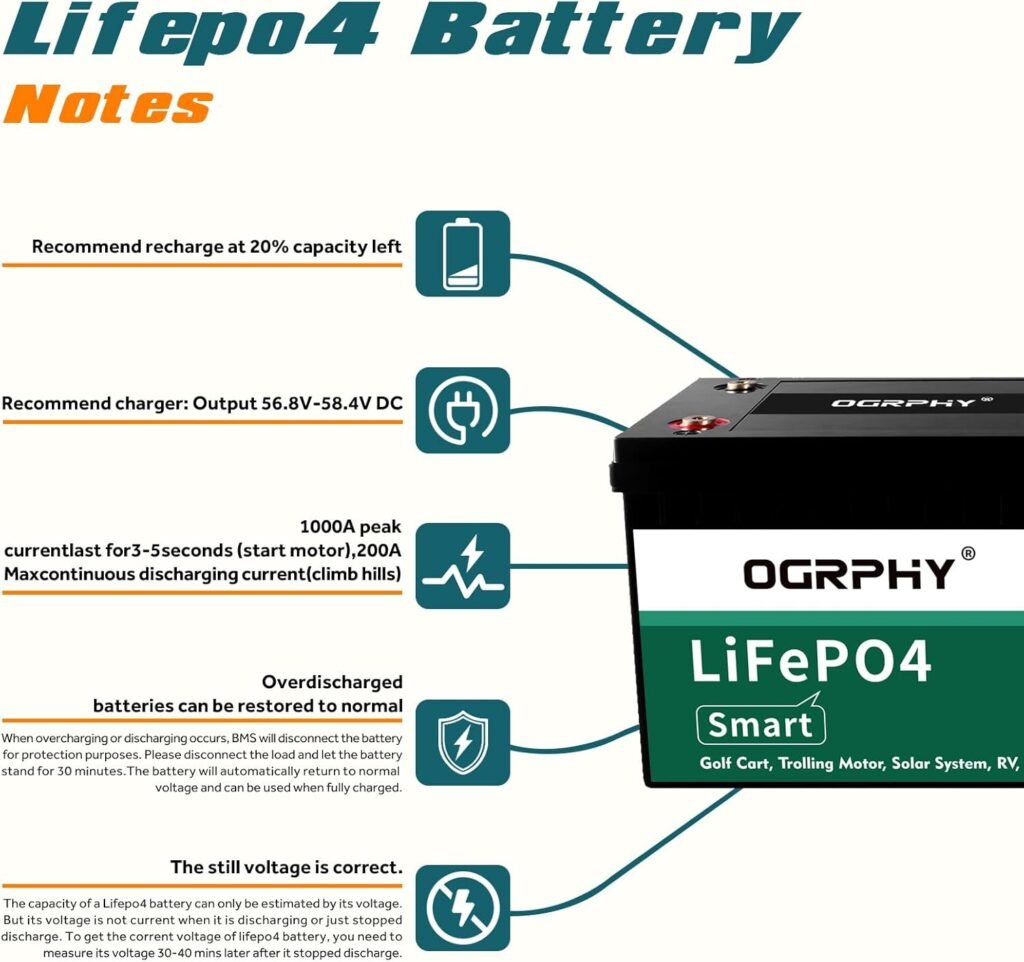 Lifepo4 Battery
Notes

Recommend recharge at 20% capacity left

Recommend charger: Output 56.8V-58.4V DC

1000A peak currentlast for3-5seconds (start motor),200A Maxcontinuous discharging current(climb hills)

Overdischarged batteries can be restored to normal

When overcharging or discharging occurs, BMS will disconnect the battery for protection purposes. Please disconnect the load and let the battery stand for 30 minutes.The battery will automatically return to normal voltage and can be used when fully charged.

The still voltage is correct.

The capacity of a Lifepo4 battery can only be estimated by its voltage. But its voltage is not current when it is discharging or just stopped discharge. To get the current voltage of lifepo4 battery, you need to measure its voltage 30-40 mins later after it stopped discharge.

OGRPHY®

OGRPHY®

LiFePO4

Smart

Golf Cart, Trolling Motor, Solar System, RV,